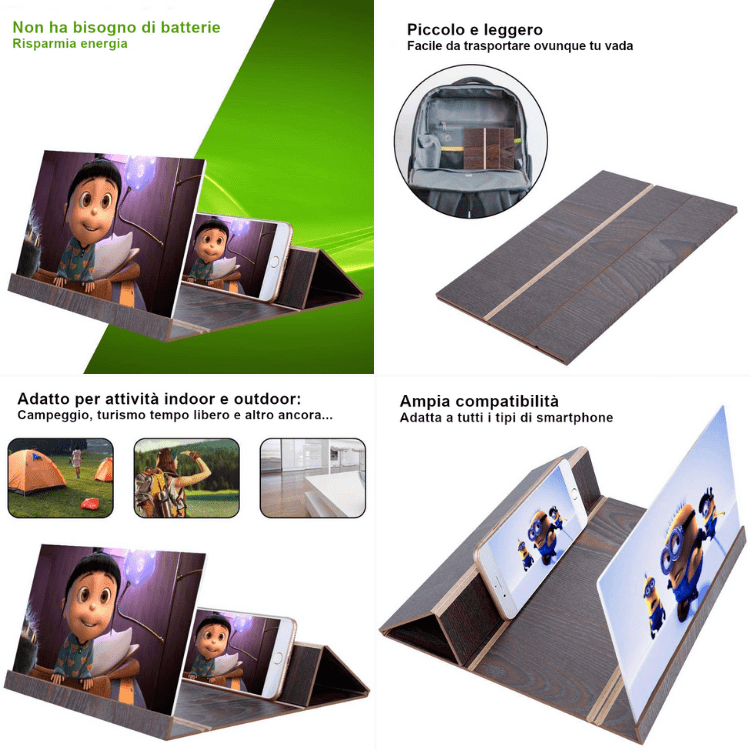 Non ha bisogno di batterie
Risparmia energia

Piccolo e leggero
Facile da trasportare ovunque tu vada

Adatto per attività indoor e outdoor:
Campeggio, turismo tempo libero e altro ancora...

Ampia compatibilità
Adatta a tutti i tipi di smartphone